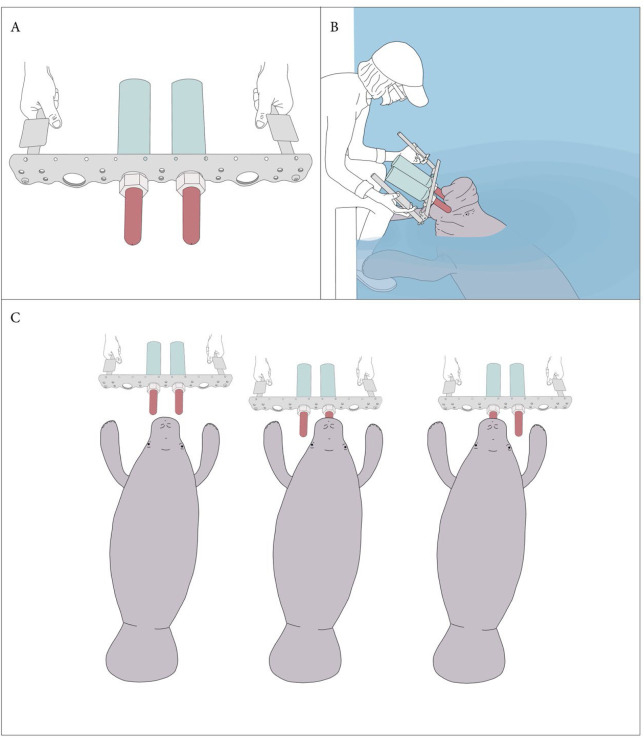 A

B

C