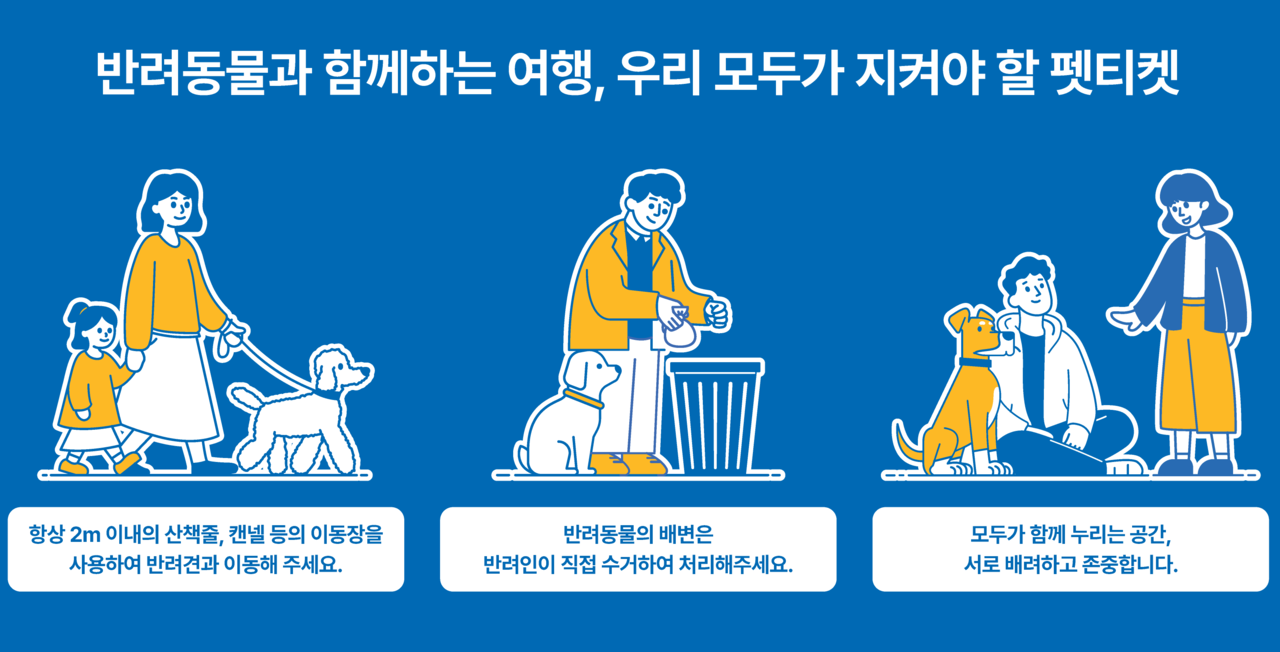 반려동물과 함께하는 여행, 우리 모두가 지켜야 할 펫티켓

항상 2m 이내의 산책줄, 캔넬 등의 이동장을 사용하여 반려견과 이동해 주세요.

반려동물의 배변은 반려인이 직접 수거하여 처리해주세요.

모두가 함께 누리는 공간, 서로 배려하고 존중합니다.