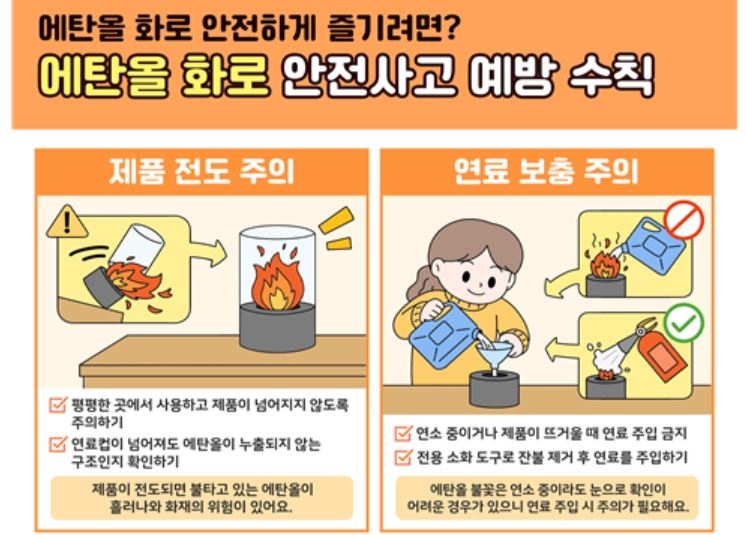 에탄올 화로 안전하게 즐기려면?

에탄올 화로 안전사고 예방 수칙

제품 전도 주의

평평한 곳에서 사용하고 제품이 넘어지지 않도록 주의하기

연료컵이 넘어져도 에탄올이 누출되지 않는 구조인지 확인하기

제품이 전도되면 불타고 있는 에탄올이 흘러나와 화재의 위험이 있어요.

연료 보충 주의

연소 중이거나 제품이 뜨거울 때 연료 주입 금지

전용 소화 도구로 잔불 제거 후 연료를 주입하기

에탄올 불꽃은 연소 중이라도 눈으로 확인이 어려운 경우가 있으니 연료 주입 시 주의가 필요해요.