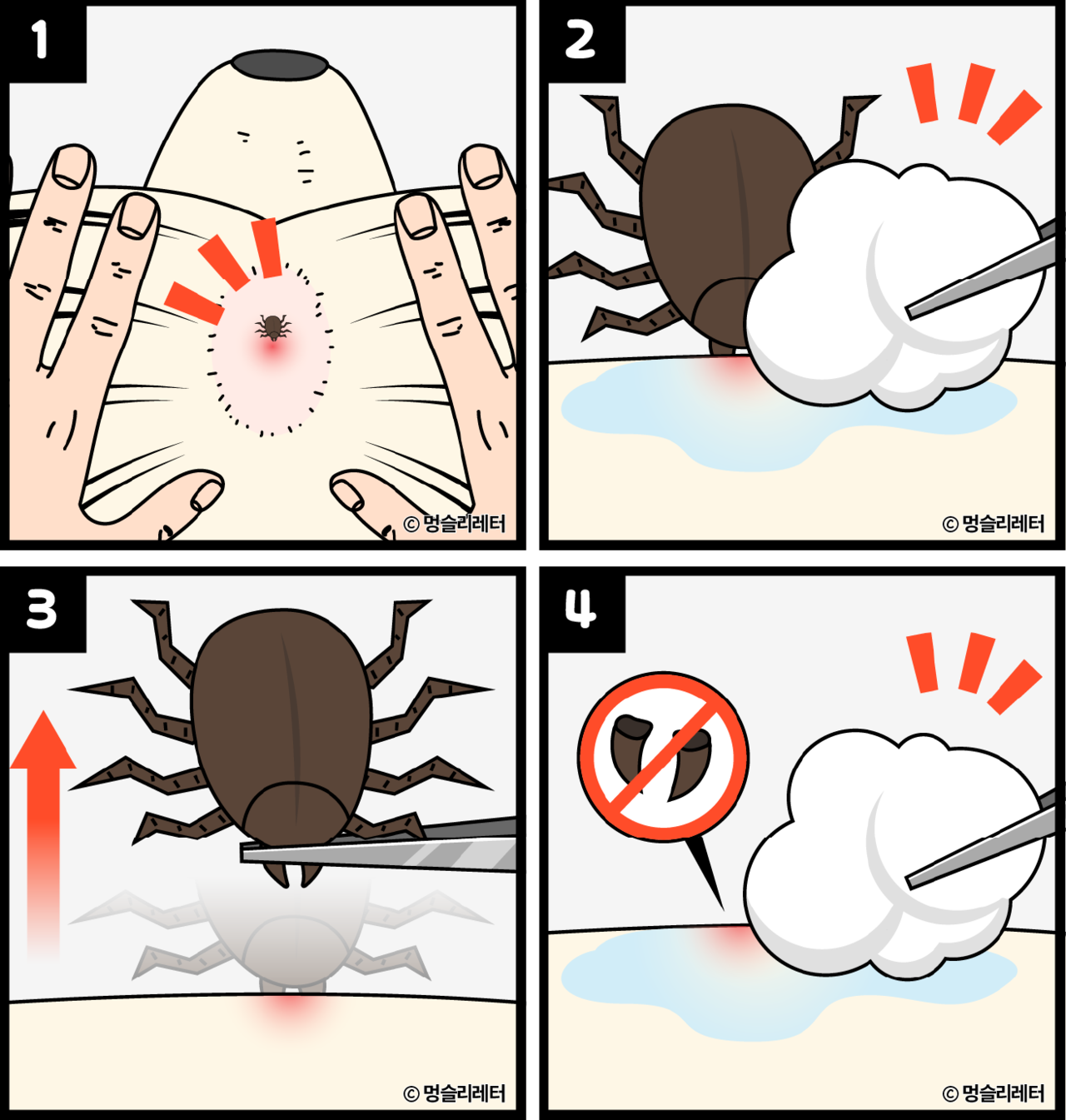 1

© 멍슬리레터

2

© 멍슬리레터

3

© 멍슬리레터

4

© 멍슬리레터